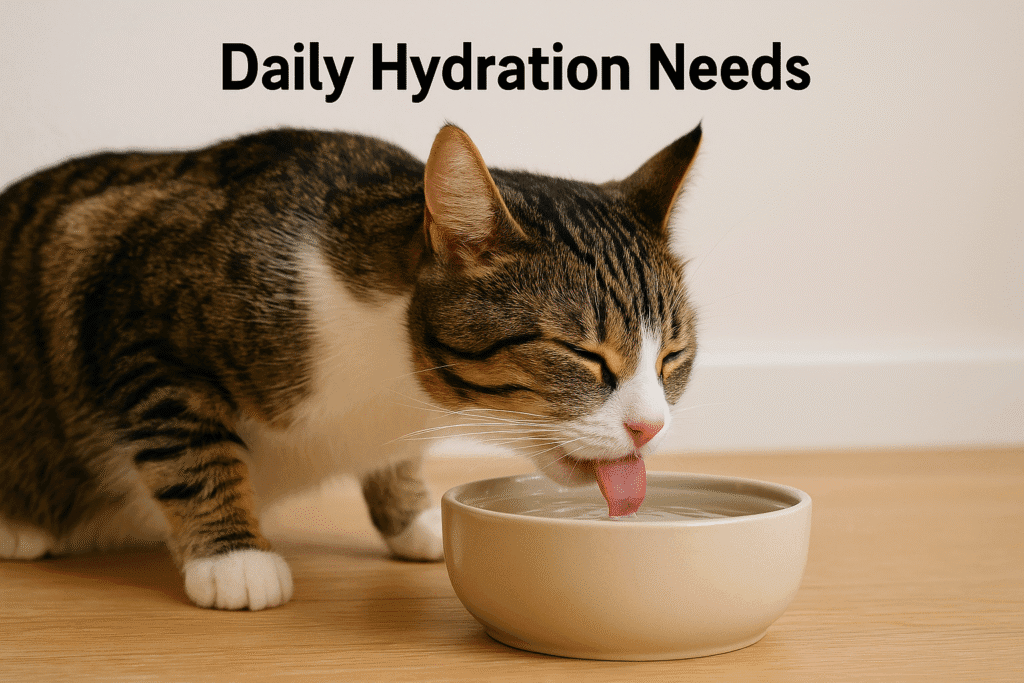 Daily Hydration Needs